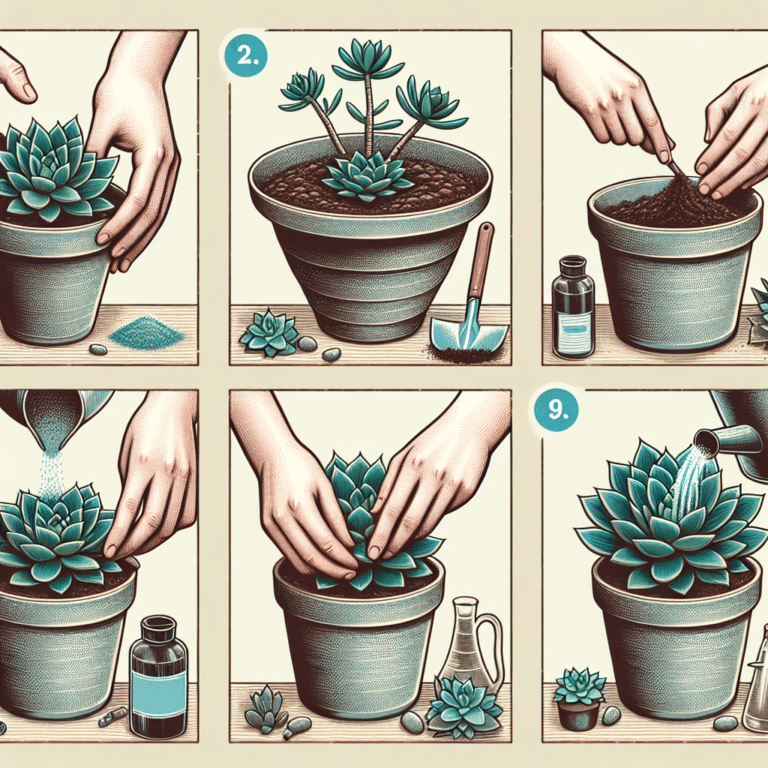 2.

9.